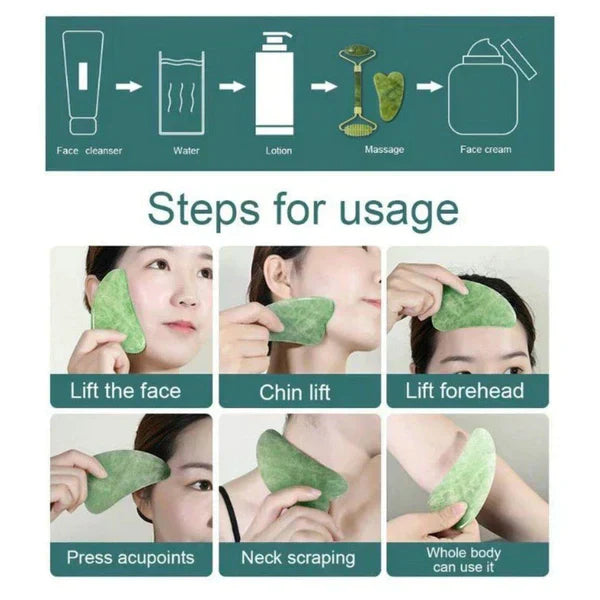 Face cleanser

Water

Lotion

Massage

Face cream

Steps for usage

Lift the face

Chin lift

Lift forehead

Press acupoints

Neck scraping

Whole body can use it